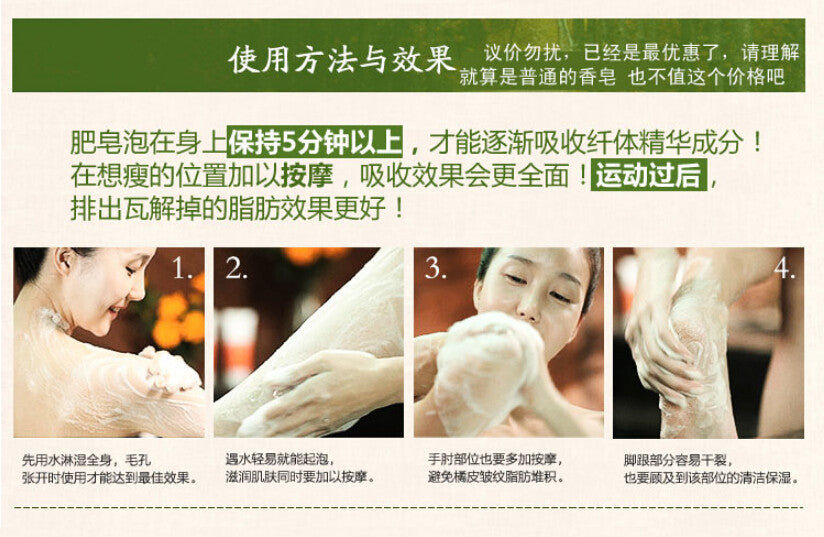 使用方法与效果

议价勿扰，已经是最优惠了，请理解
就算是普通的香皂 也不值这个价格吧

肥皂泡在身上保持5分钟以上，才能逐渐吸收纤体精华成分！在想瘦的位置加以按摩，吸收效果会更全面！运动过后，排出瓦解掉的脂肪效果更好！

1.

2.

3.

4.

先用水淋湿全身，毛孔张开时使用才能达到最佳效果。

遇水轻易就能起泡，滋润肌肤同时要加以按摩。

手肘部位也要多加按摩，避免橘皮皱纹脂肪堆积。

脚跟部分容易干裂，也要顾及到该部位的清洁保湿。